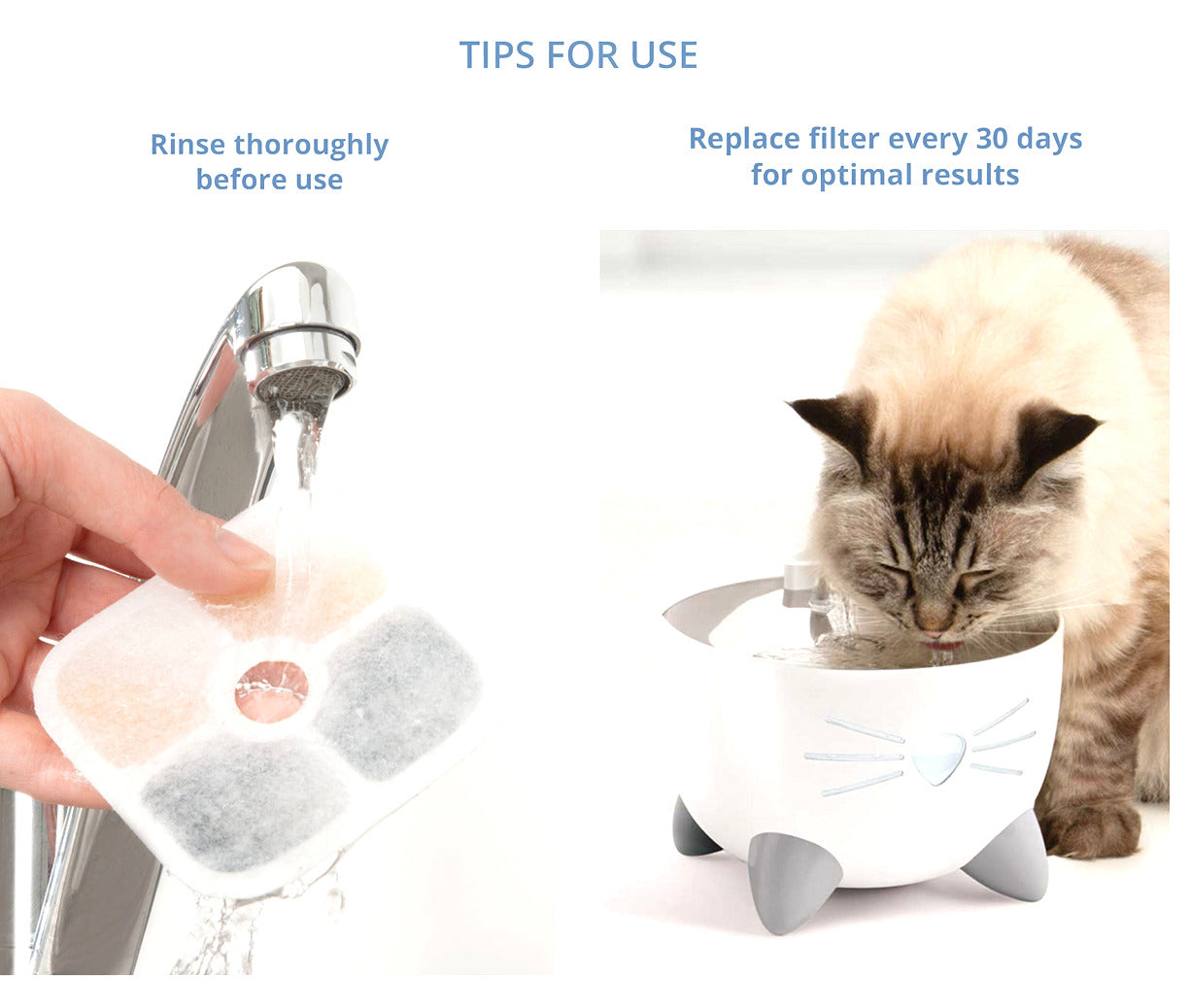 TIPS FOR USE

Rinse thoroughly before use

Replace filter every 30 days for optimal results